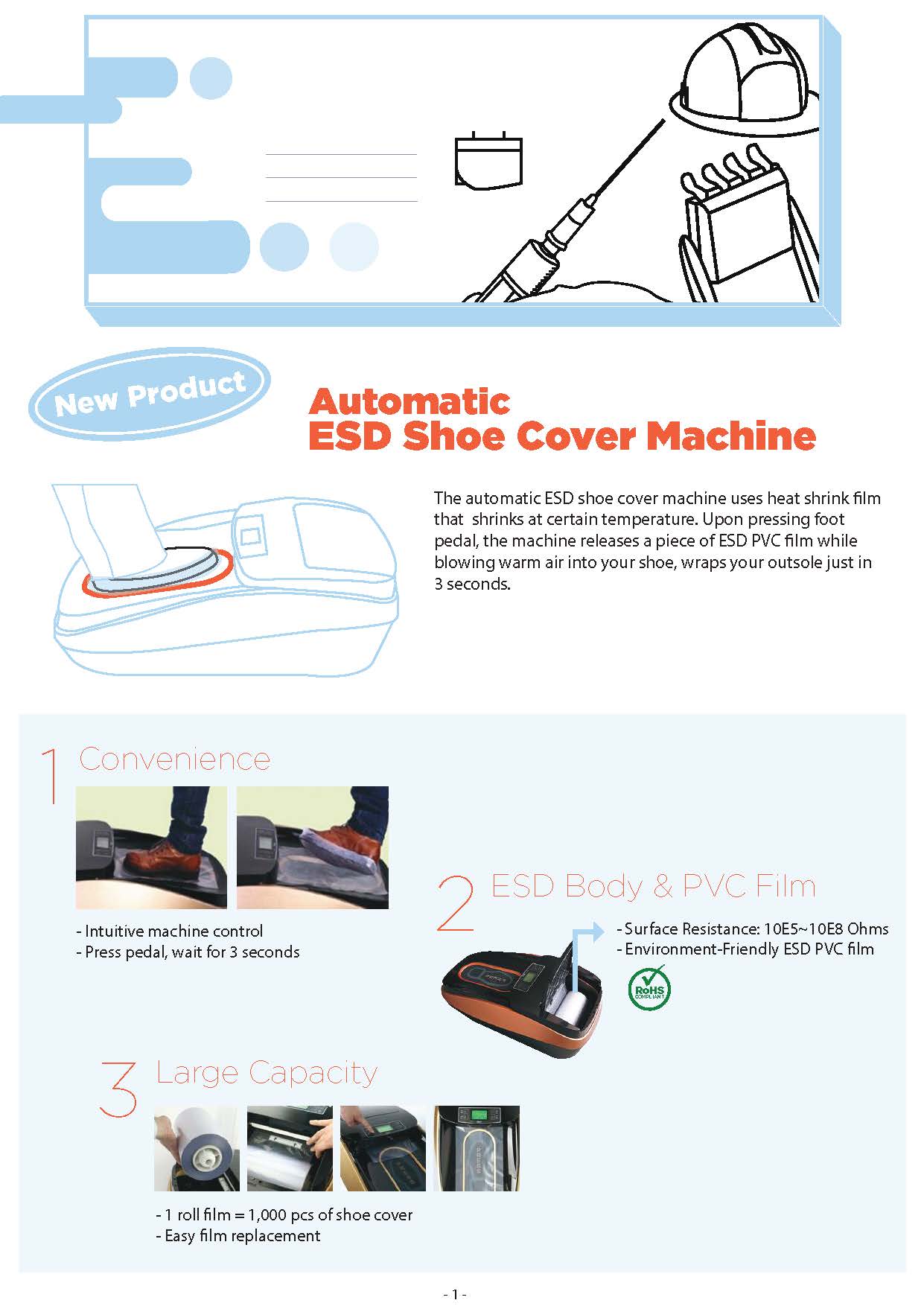 New Product

Automatic
ESD Shoe Cover Machine

The automatic ESD shoe cover machine uses heat shrink film that shrinks at certain temperature. Upon pressing foot pedal, the machine releases a piece of ESD PVC film while blowing warm air into your shoe, wraps your outsole just in 3 seconds.

1 Convenience

- Intuitive machine control
- Press pedal, wait for 3 seconds

2 ESD Body & PVC Film

- Surface Resistance: 10E5~10E8 Ohms
- Environment-Friendly ESD PVC film

RoHS COMPLIANT

3 Large Capacity

- 1 roll film = 1,000 pcs of shoe cover
- Easy film replacement

- 1 -